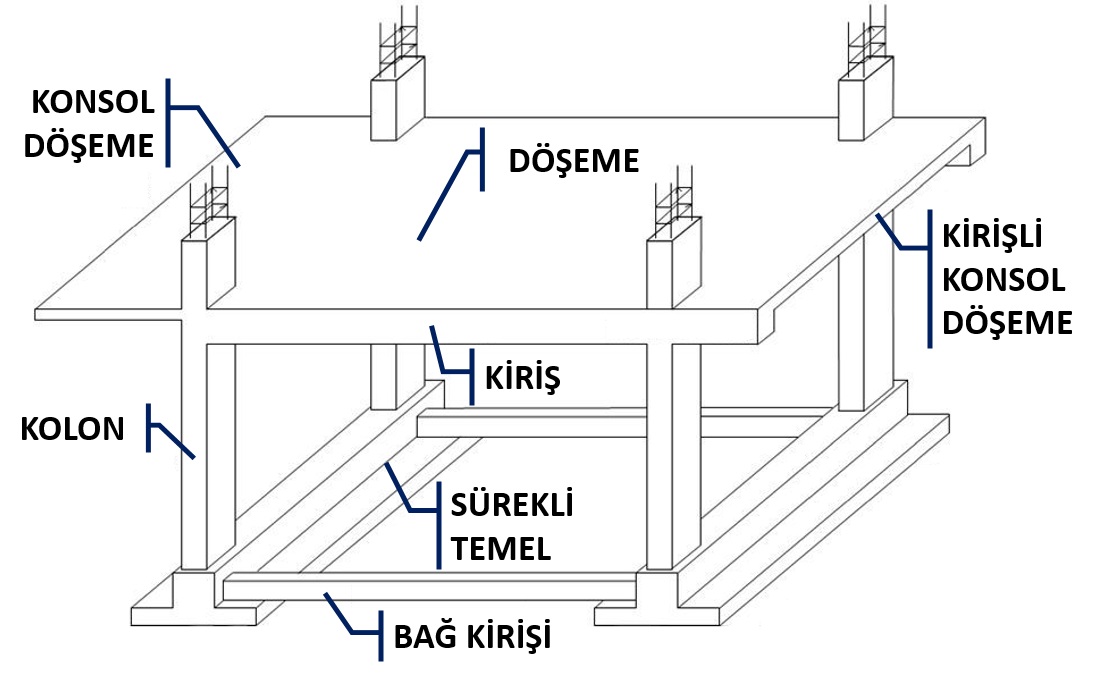 KONSOL DÖŞEME

DÖŞEME

KİRİŞLİ KONSOL DÖŞEME

KİRİŞ

KOLON

SÜREKLİ TEMEL

BAĞ KİRİŞİ